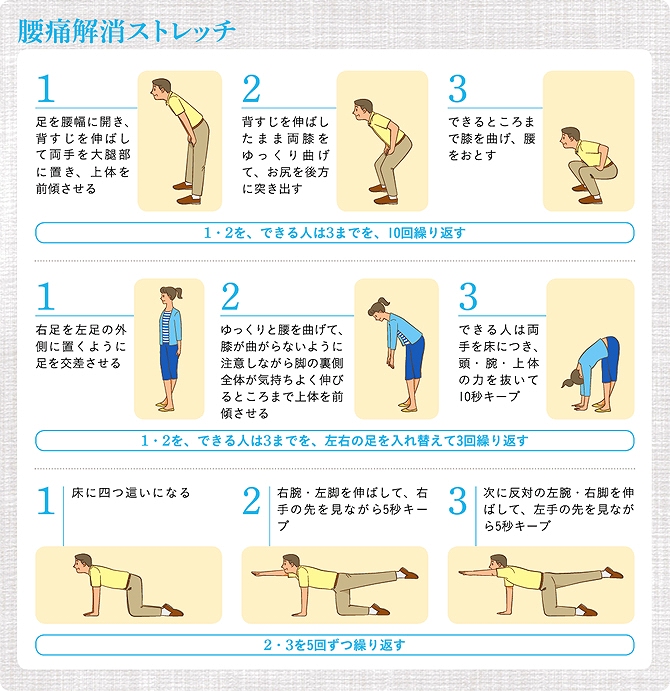 腰痛解消ストレッチ

1
足を腰幅に開き、背すじを伸ばして両手を大腿部に置き、上体を前傾させる

2
背すじを伸ばしたまま両膝をゆっくり曲げて、お尻を後方に突き出す

3
できるところまで膝を曲げ、腰をおとす

1・2を、できる人は3までを、10回繰り返す

1
右足を左足の外側に置くように足を交差させる

2
ゆっくりと腰を曲げて、膝が曲がらないように注意しながら脚の裏側全体が気持ちよく伸びるところまで上体を前傾させる

3
できる人は両手を床につき、頭・腕・上体の力を抜いて10秒キープ

1・2を、できる人は3までを、左右の足を入れ替えて3回繰り返す

1
床に四つ這いになる

2
右腕・左脚を伸ばして、右手の先を見ながら5秒キープ

3
次に反対の左腕・右脚を伸ばして、左手の先を見ながら5秒キープ

2・3を5回ずつ繰り返す